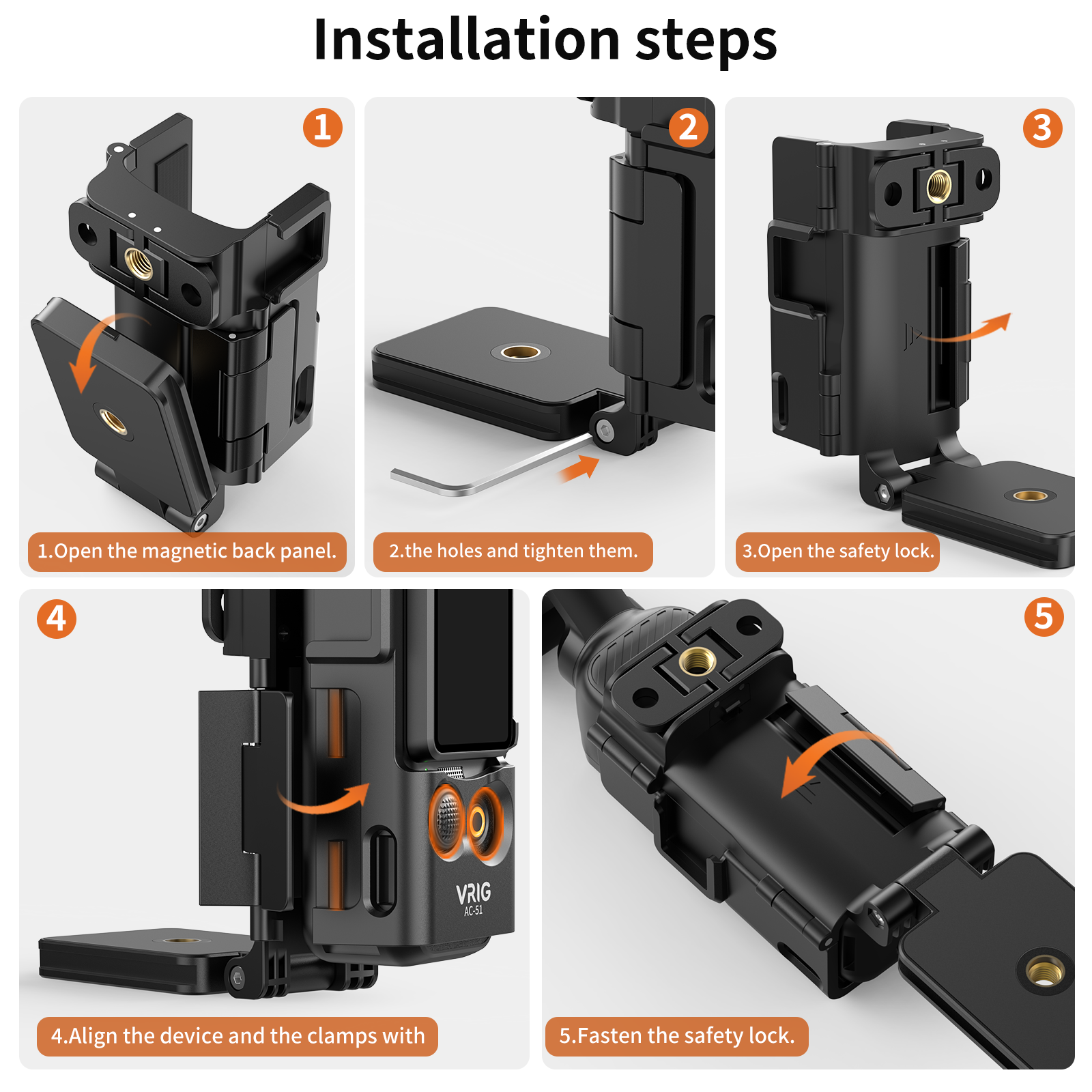 Installation steps

1

1.Open the magnetic back panel.

2

2.the holes and tighten them.

3

3.Open the safety lock.

4

VRIG
AC-51

4.Align the device and the clamps with

5

5.Fasten the safety lock.