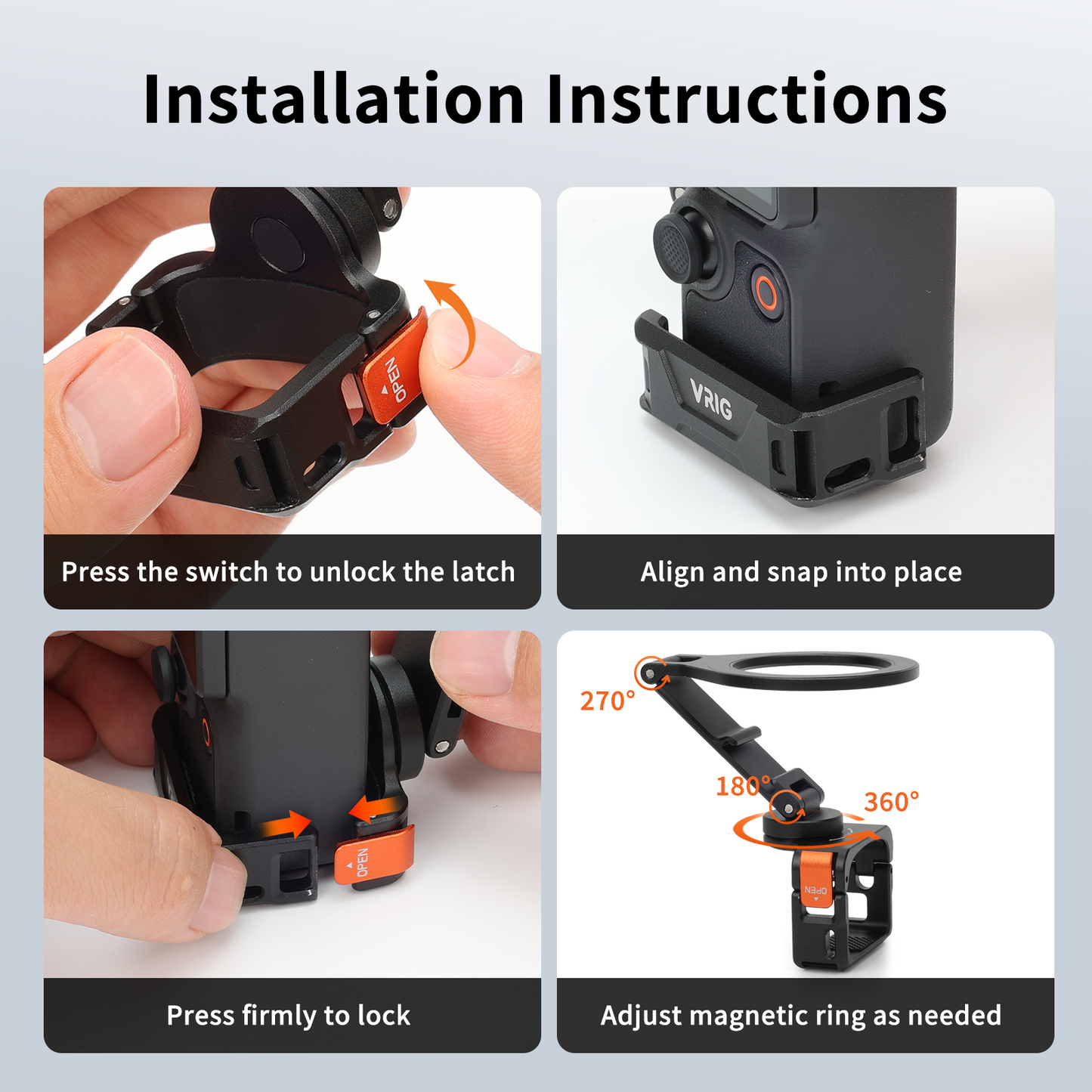 Installation Instructions

OPEN

Press the switch to unlock the latch

VRIG

Align and snap into place

OPEN

Press firmly to lock

270°

180°

360°

OPEN

Adjust magnetic ring as needed