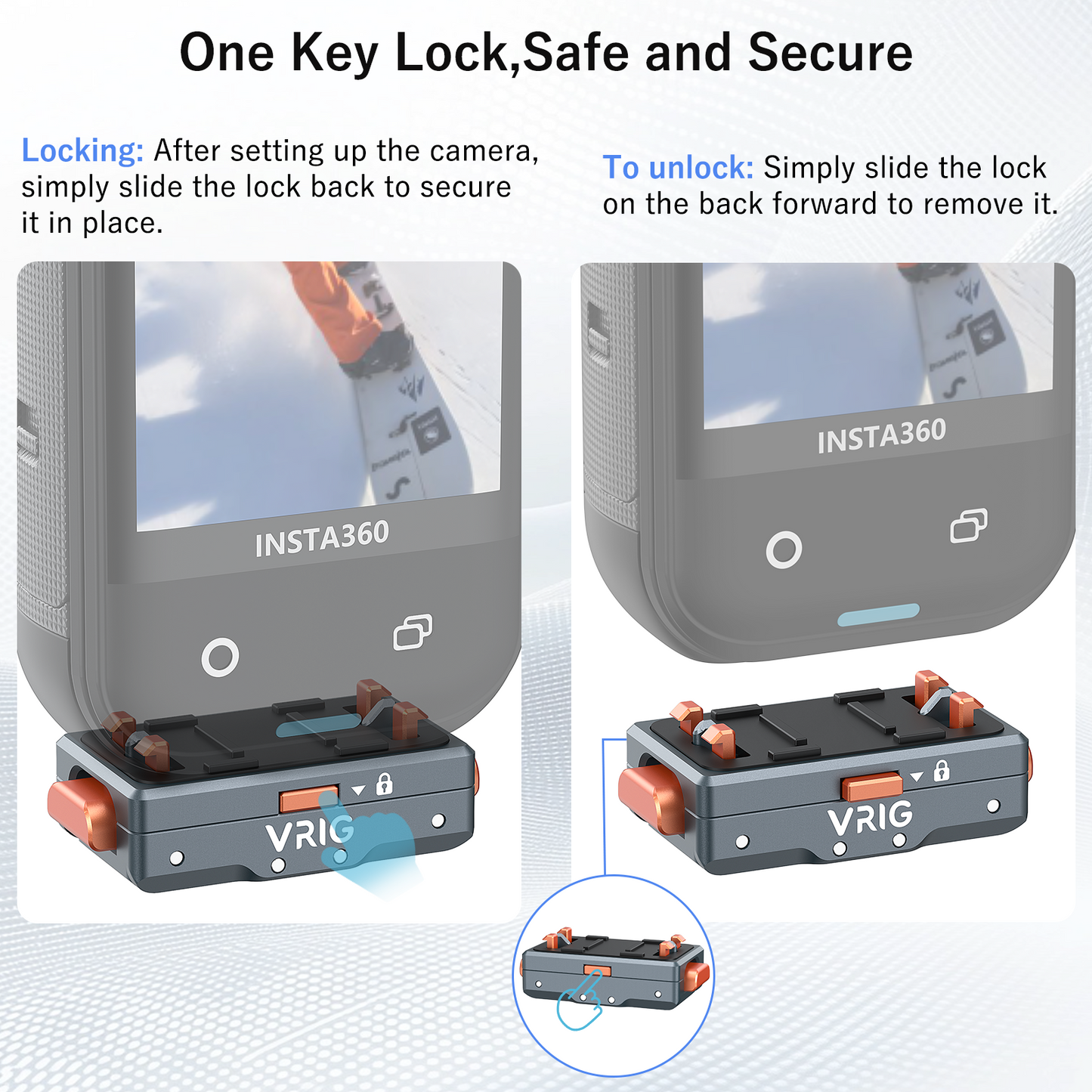 One Key Lock,Safe and Secure

Locking: After setting up the camera, simply slide the lock back to secure it in place.

To unlock: Simply slide the lock on the back forward to remove it.

INSTA360

VRIG

INSTA360

VRIG