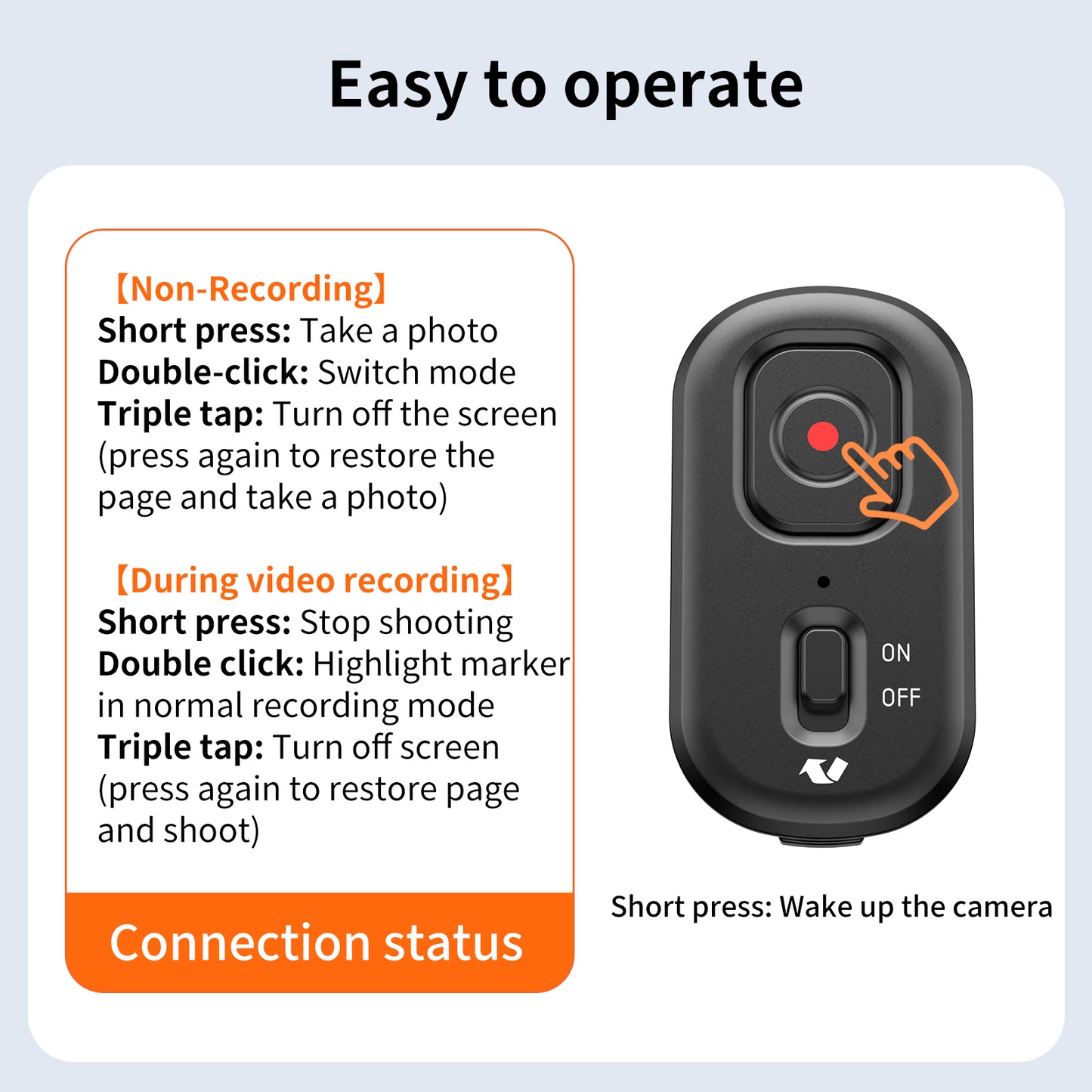 Easy to operate

【Non-Recording】
Short press: Take a photo
Double-click: Switch mode
Triple tap: Turn off the screen (press again to restore the page and take a photo)

【During video recording】
Short press: Stop shooting
Double click: Highlight marker in normal recording mode
Triple tap: Turn off screen (press again to restore page and shoot)

Connection status

ON
OFF

Short press: Wake up the camera