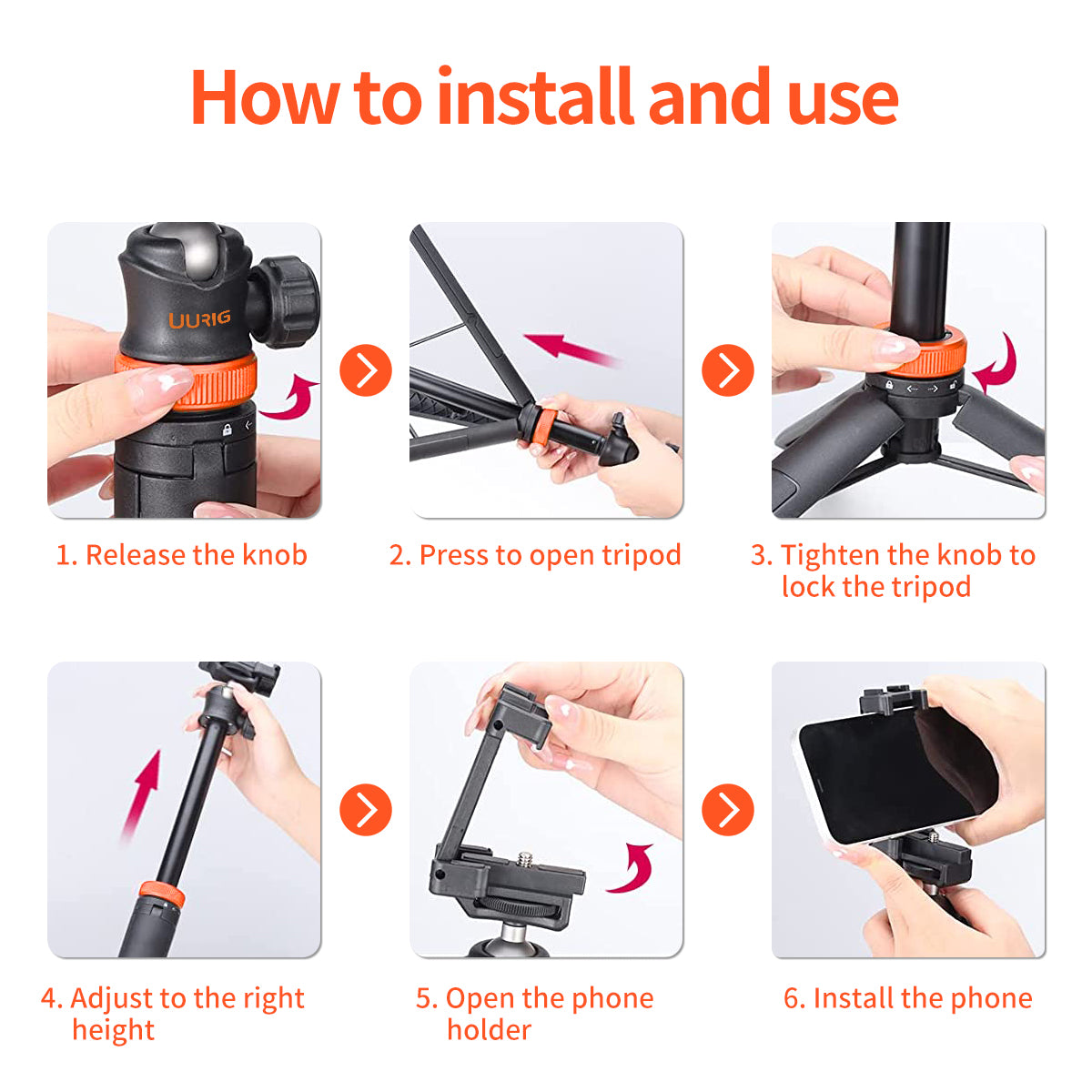 How to install and use

UURIG

1. Release the knob

2. Press to open tripod

3. Tighten the knob to lock the tripod

4. Adjust to the right height

5. Open the phone holder

6. Install the phone